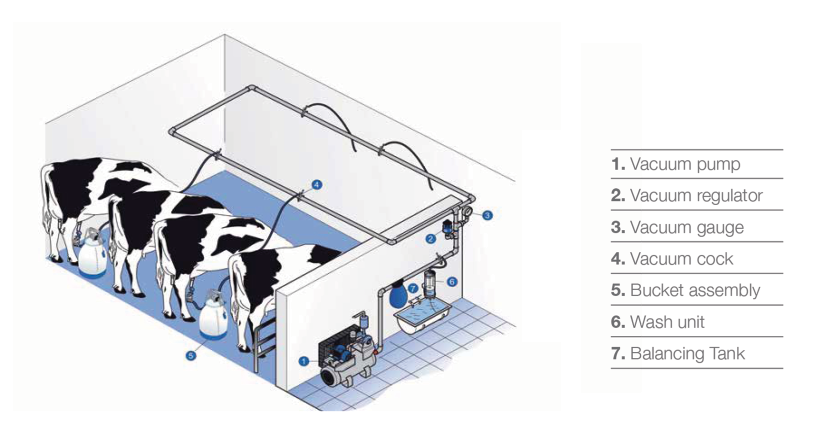 4
3
2
7
6
5
1

1. Vacuum pump
2. Vacuum regulator
3. Vacuum gauge
4. Vacuum cock
5. Bucket assembly
6. Wash unit
7. Balancing Tank